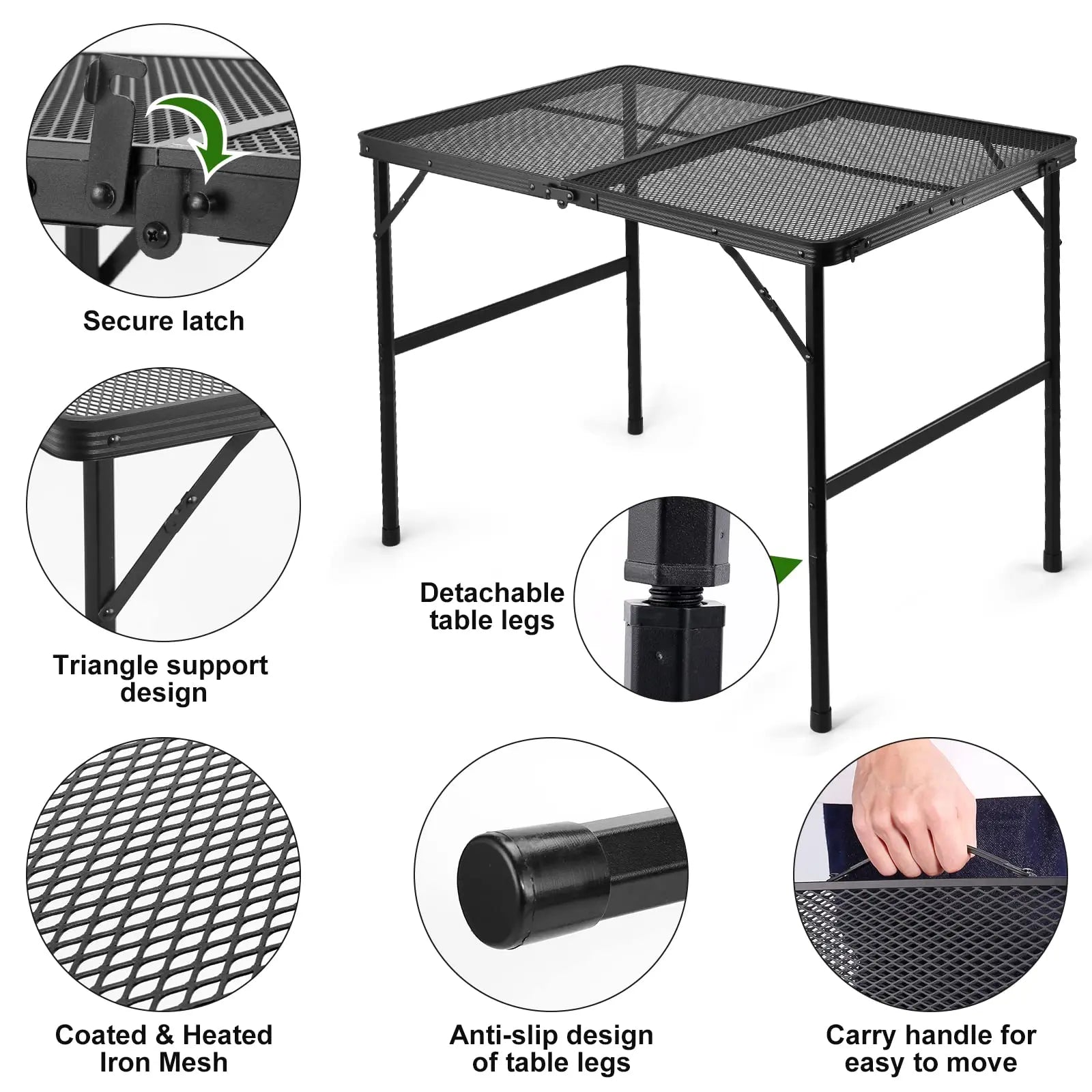 Secure latch

Triangle support design

Detachable table legs

Coated & Heated Iron Mesh

Anti-slip design of table legs

Carry handle for easy to move