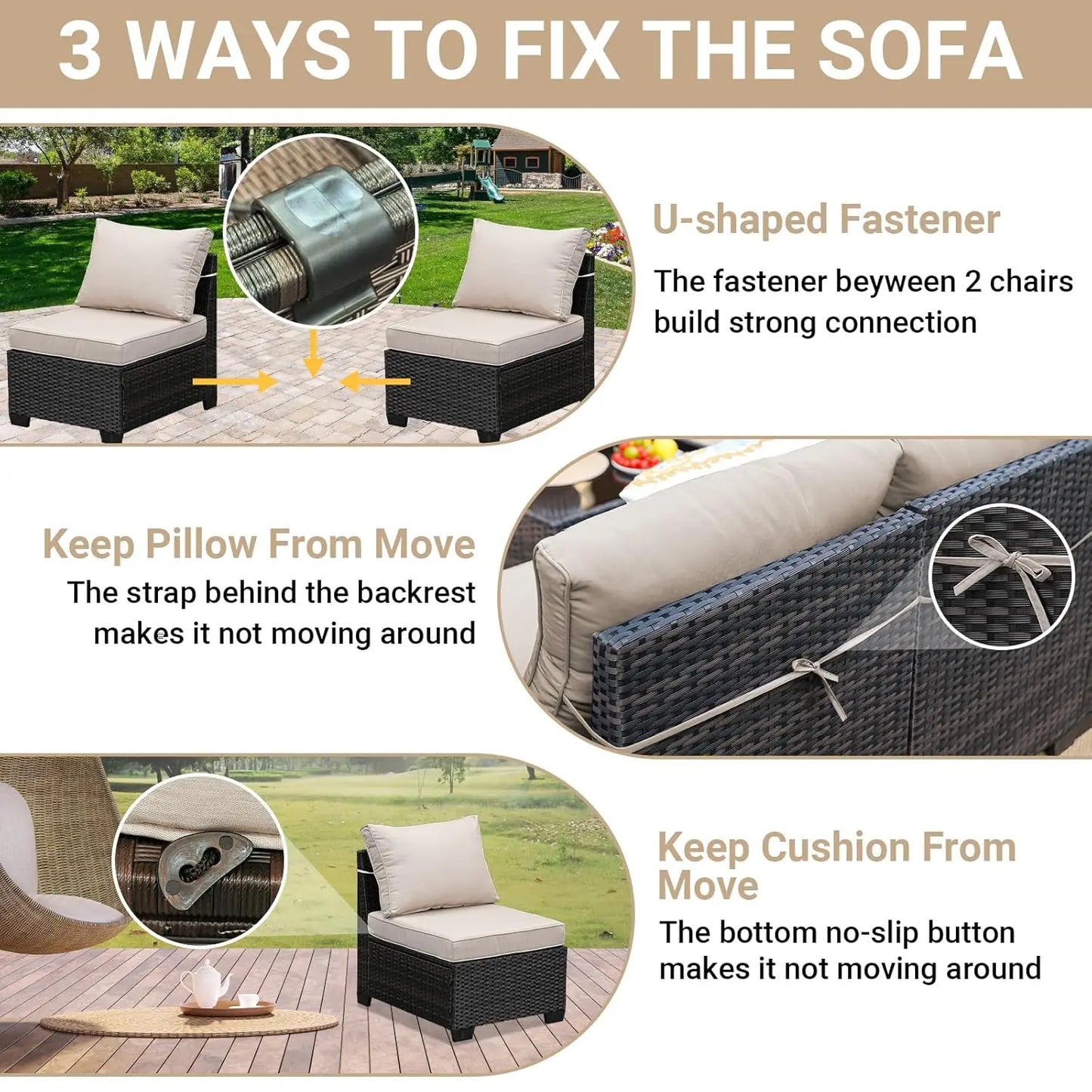 3 WAYS TO FIX THE SOFA

U-shaped Fastener

The fastener beyween 2 chairs build strong connection

Keep Pillow From Move

The strap behind the backrest makes it not moving around

Keep Cushion From Move

The bottom no-slip button makes it not moving around