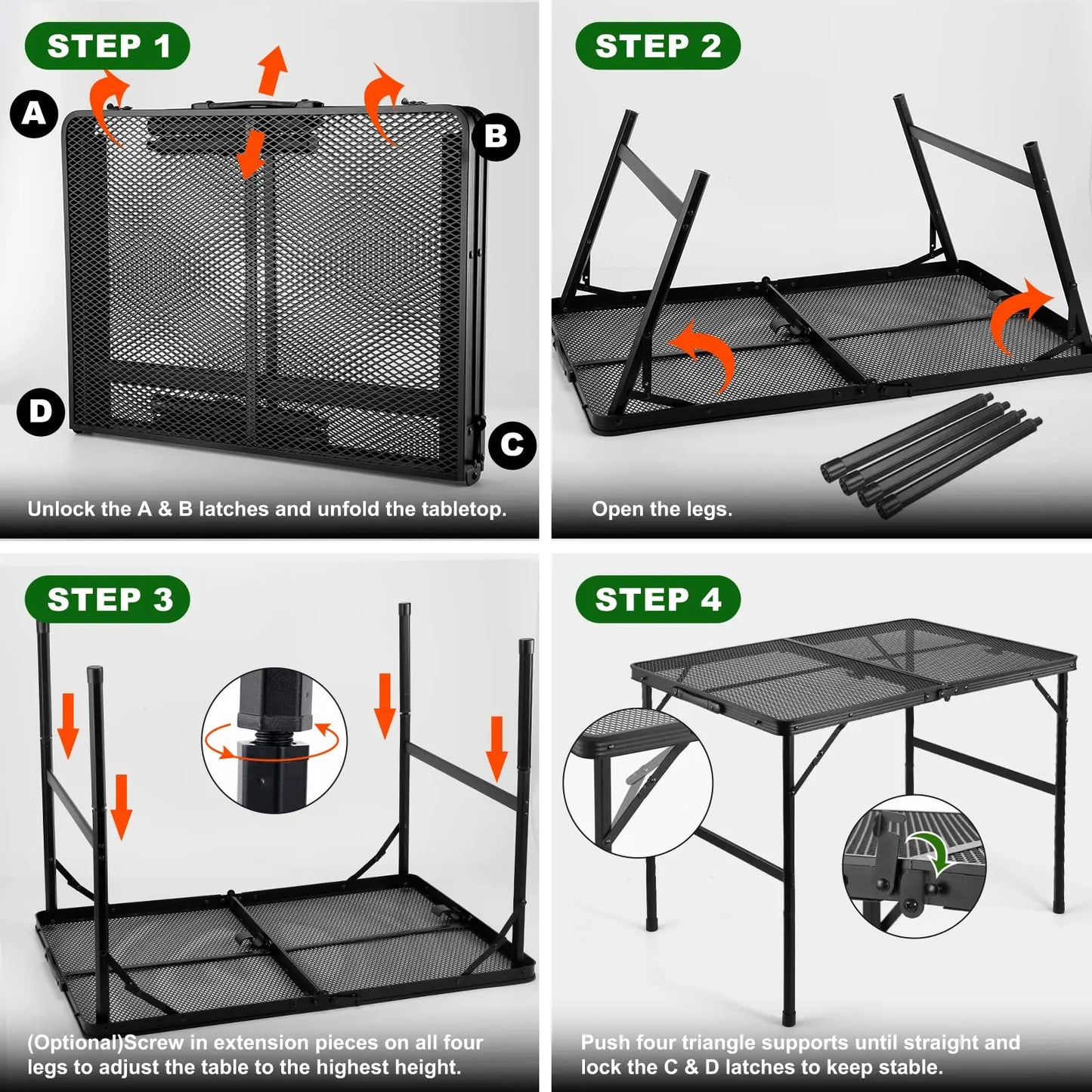 STEP 1

A

B

D

C

Unlock the A & B latches and unfold the tabletop.

STEP 2

Open the legs.

STEP 3

(Optional)Screw in extension pieces on all four legs to adjust the table to the highest height.

STEP 4

Push four triangle supports until straight and lock the C & D latches to keep stable.