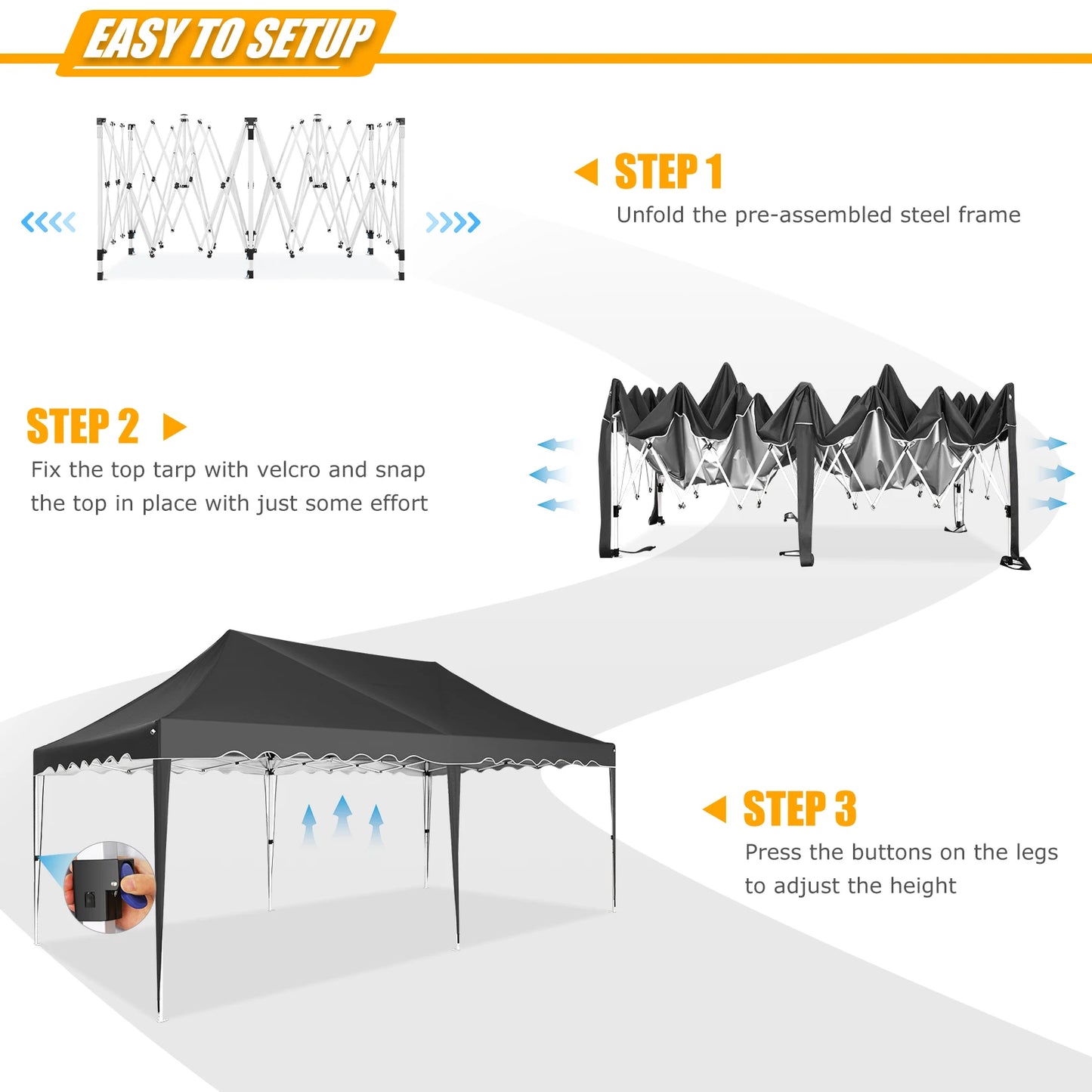 EASY TO SETUP

STEP 1
Unfold the pre-assembled steel frame

STEP 2
Fix the top tarp with velcro and snap the top in place with just some effort

STEP 3
Press the buttons on the legs to adjust the height