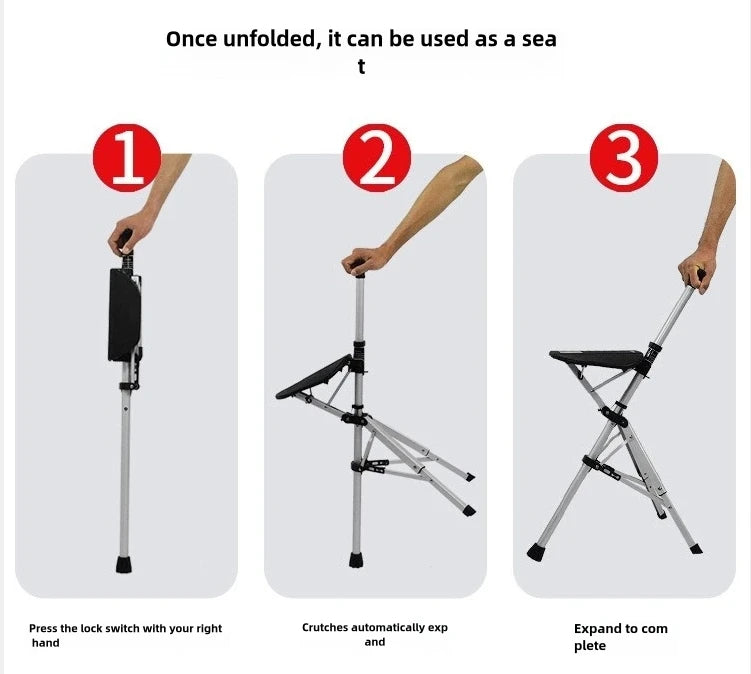 Once unfolded, it can be used as a sea t

1

2

3

Press the lock switch with your right hand

Crutches automatically exp and

Expand to com plete